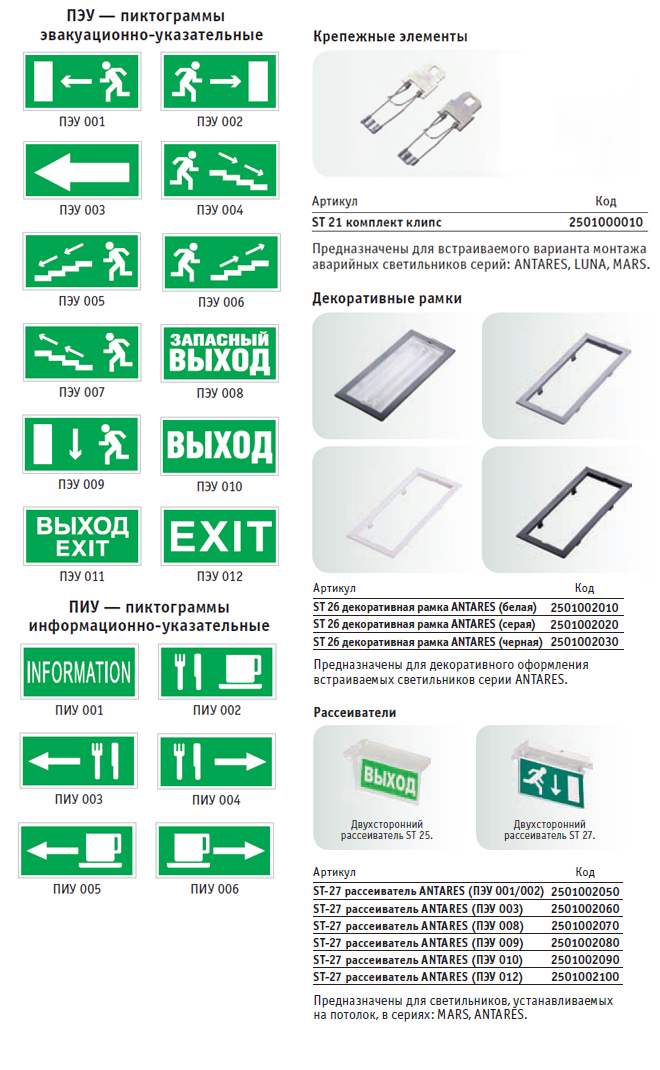 ПЭУ — пиктограммы эвакуационно-указательные

ПЭУ 001

ПЭУ 002

ПЭУ 003

ПЭУ 004

ПЭУ 005

ПЭУ 006

ПЭУ 007

ЗАПАСНЫЙ ВЫХОД

ПЭУ 008

ПЭУ 009

ВЫХОД

ПЭУ 010

ВЫХОД EXIT

ПЭУ 011

EXIT

ПЭУ 012

ПИУ — пиктограммы информационно-указательные

INFORMATION

ПИУ 001

ПИУ 002

ПИУ 003

ПИУ 004

ПИУ 005

ПИУ 006

Крепежные элементы

| Артикул | Код |
|---|---|
| ST 21 комплект клипс | 2501000010 |

Предназначены для встраиваемого варианта монтажа аварийных светильников серий: ANTARES, LUNA, MARS.

Декоративные рамки

| Артикул | Код |
|---|---|
| ST 26 декоративная рамка ANTARES (белая) | 2501002010 |
| ST 26 декоративная рамка ANTARES (серая) | 2501002020 |
| ST 26 декоративная рамка ANTARES (черная) | 2501002030 |

Предназначены для декоративного оформления встраиваемых светильников серии ANTARES.

Рассеиватели

ВЫХОД

Двухсторонний рассеиватель ST 25.

Двухсторонний рассеиватель ST 27.

| Артикул | Код |
|---|---|
| ST-27 рассеиватель ANTARES (ПЭУ 001/002) | 2501002050 |
| ST-27 рассеиватель ANTARES (ПЭУ 003) | 2501002060 |
| ST-27 рассеиватель ANTARES (ПЭУ 008) | 2501002070 |
| ST-27 рассеиватель ANTARES (ПЭУ 009) | 2501002080 |
| ST-27 рассеиватель ANTARES (ПЭУ 010) | 2501002090 |
| ST-27 рассеиватель ANTARES (ПЭУ 012) | 2501002100 |

Предназначены для светильников, устанавливаемых на потолок, в сериях: MARS, ANTARES.